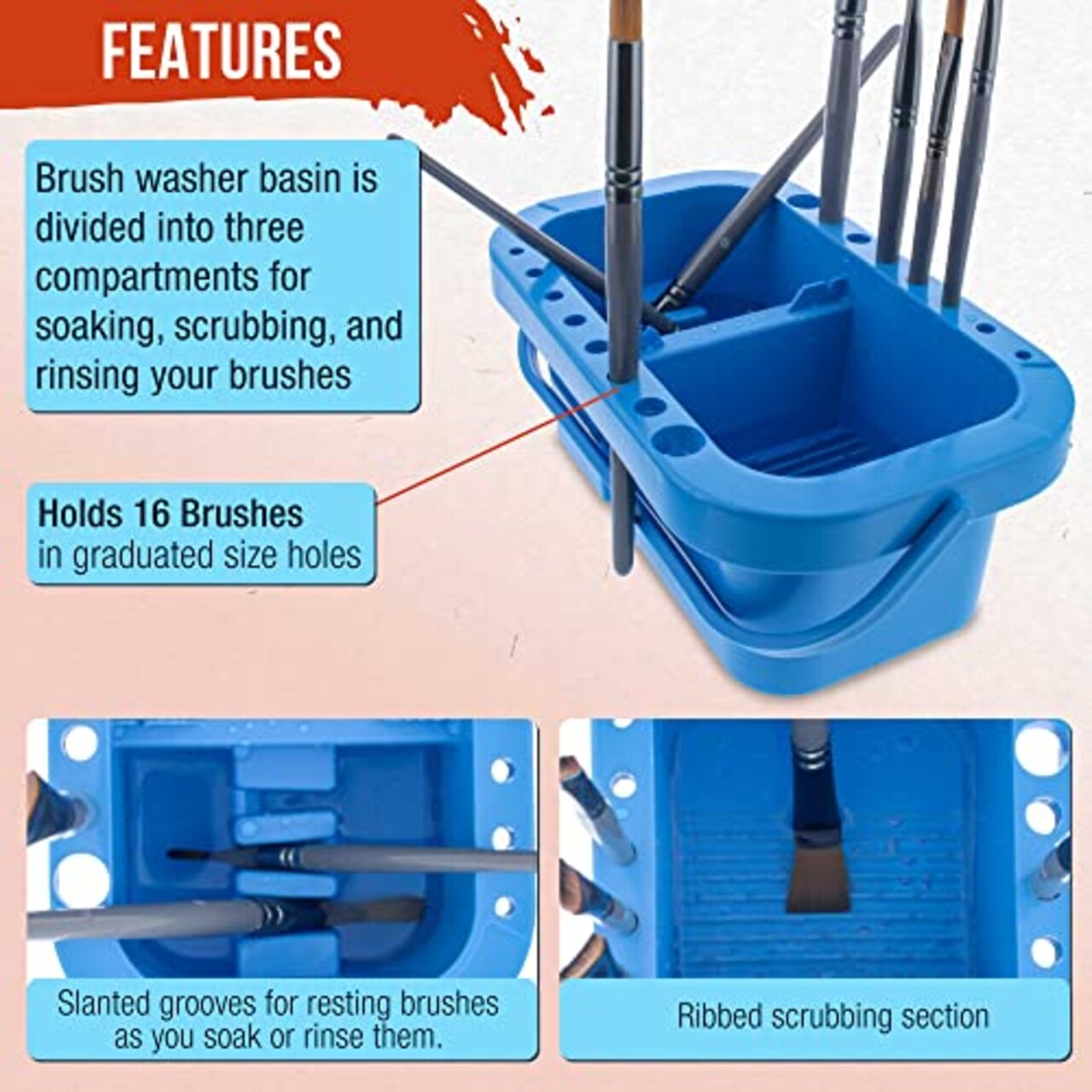 FEATURES

Brush washer basin is divided into three compartments for soaking, scrubbing, and rinsing your brushes

Holds 16 Brushes
in graduated size holes

Slanted grooves for resting brushes as you soak or rinse them.

Ribbed scrubbing section